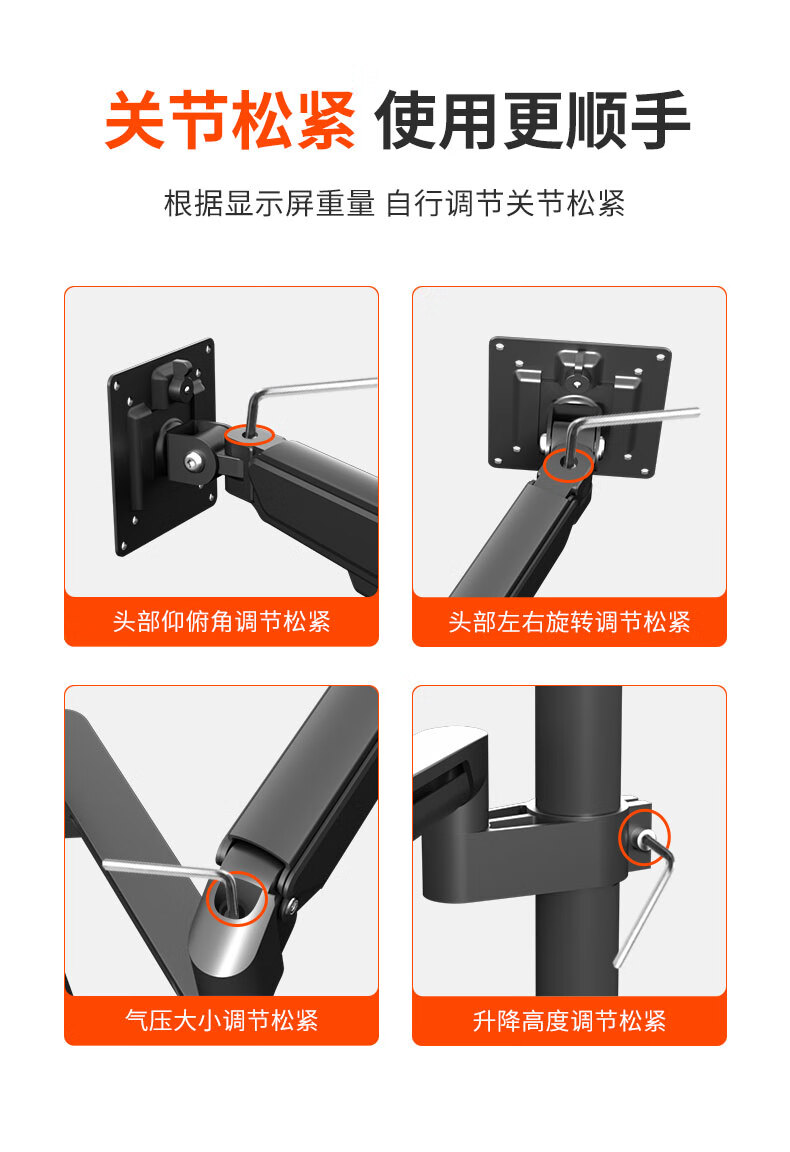 关节松紧 使用更顺手

根据显示屏重量 自行调节关节松紧

头部仰俯角调节松紧

头部左右旋转调节松紧

气压大小调节松紧

升降高度调节松紧