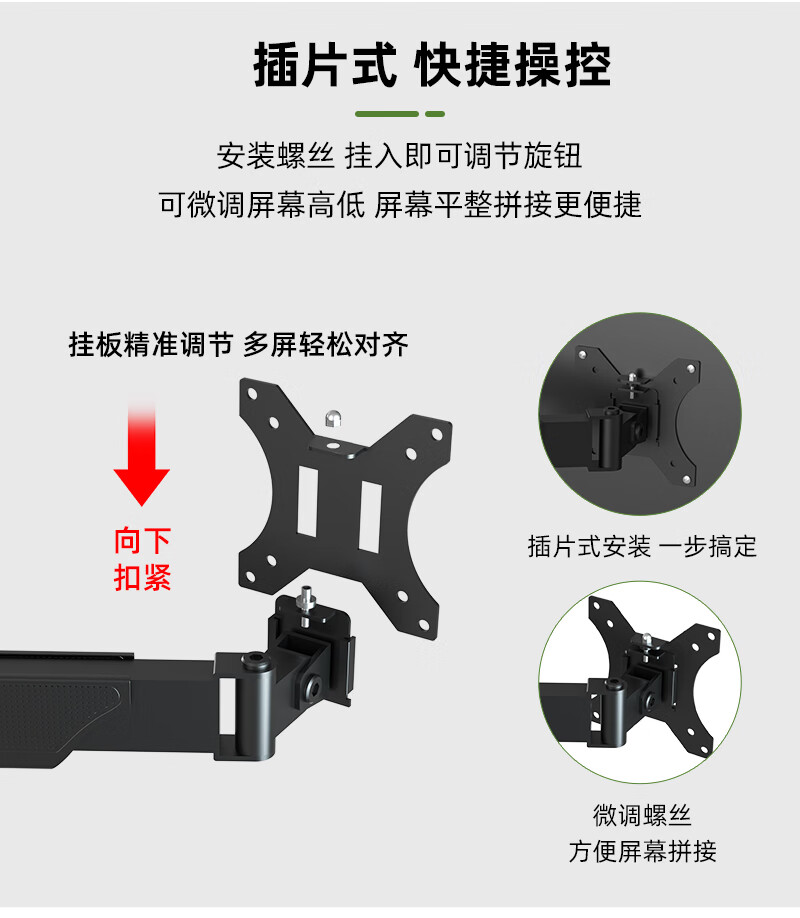 插片式 快捷操控

安装螺丝 挂入即可调节旋钮
可微调屏幕高低 屏幕平整拼接更便捷

挂板精准调节 多屏轻松对齐

向下
扣紧

插片式安装 一步搞定

微调螺丝
方便屏幕拼接