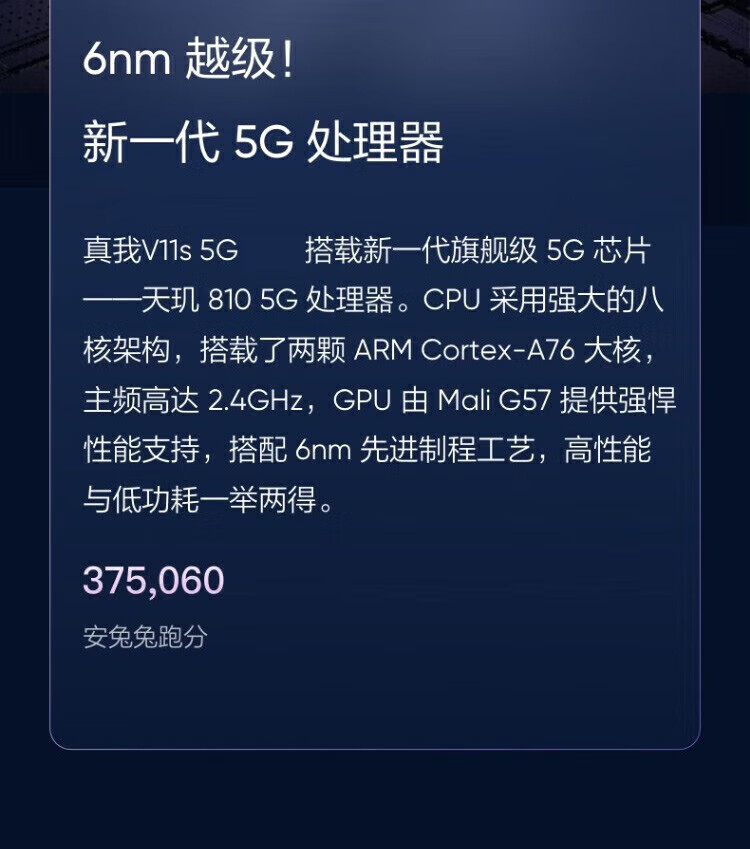 6nm 越级！

新一代 5G 处理器

真我V11s 5G　　搭载新一代旗舰级 5G 芯片——天玑 810 5G 处理器。CPU 采用强大的八核架构，搭载了两颗 ARM Cortex-A76 大核，主频高达 2.4GHz，GPU 由 Mali G57 提供强悍性能支持，搭配 6nm 先进制程工艺，高性能与低功耗一举两得。

375,060

安兔兔跑分