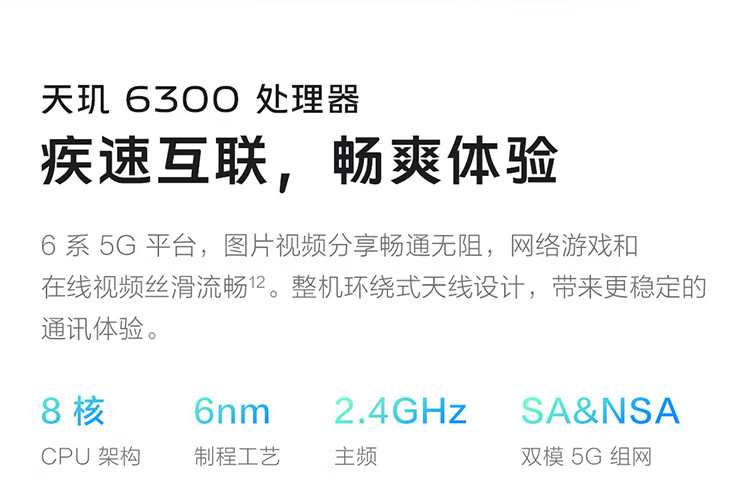 天玑6300处理器

疾速互联，畅爽体验

6系5G平台，图片视频分享畅通无阻，网络游戏和在线视频丝滑流畅$^{12}$。整机环绕式天线设计，带来更稳定的通讯体验。

8核
CPU架构

6nm
制程工艺

2.4GHz
主频

SA&NSA
双模5G组网