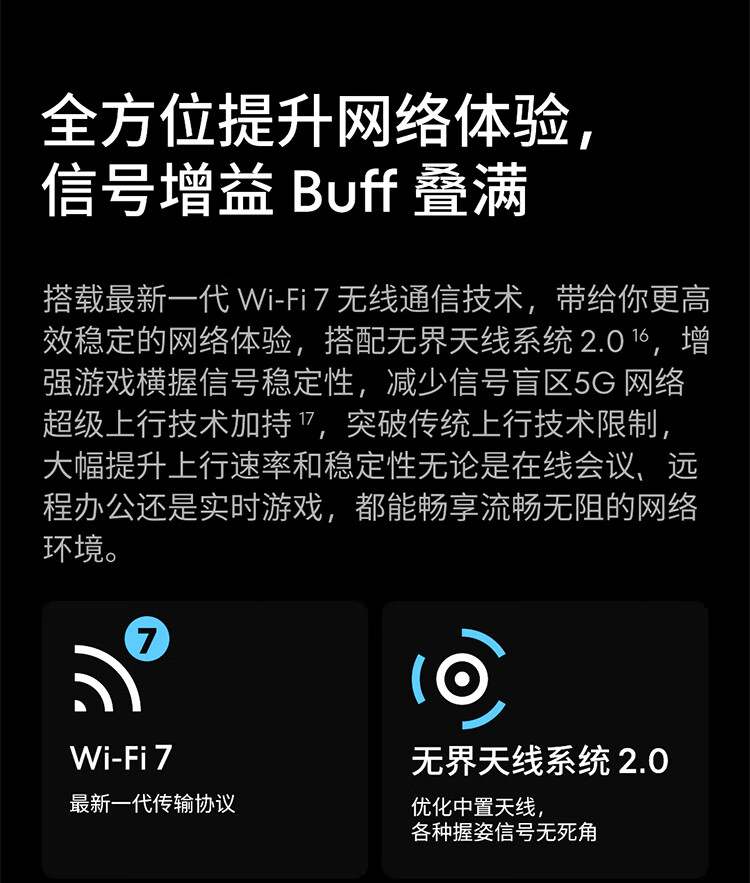 全方位提升网络体验，
信号增益Buff叠满

搭载最新一代Wi-Fi 7无线通信技术，带给你更高效稳定的网络体验，搭配无界天线系统2.0$^{16}$，增强游戏横握信号稳定性，减少信号盲区5G网络超级上行技术加持$^{17}$，突破传统上行技术限制，大幅提升上行速率和稳定性无论是在线会议、远程办公还是实时游戏，都能畅享流畅无阻的网络环境。

7

Wi-Fi 7
最新一代传输协议

无界天线系统2.0
优化中置天线，
各种握姿信号无死角