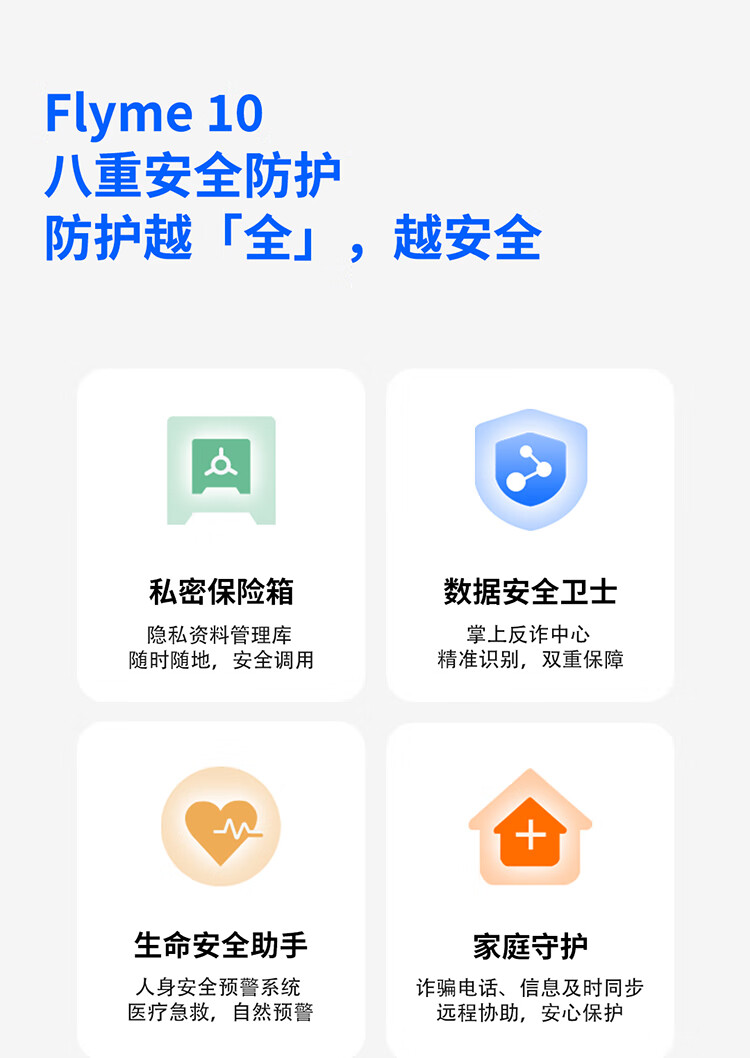 Flyme 10
八重安全防护
防护越「全」，越安全

私密保险箱
隐私资料管理库
随时随地，安全调用

数据安全卫士
掌上反诈中心
精准识别，双重保障

生命安全助手
人身安全预警系统
医疗急救，自然预警

家庭守护
诈骗电话、信息及时同步
远程协助，安心保护