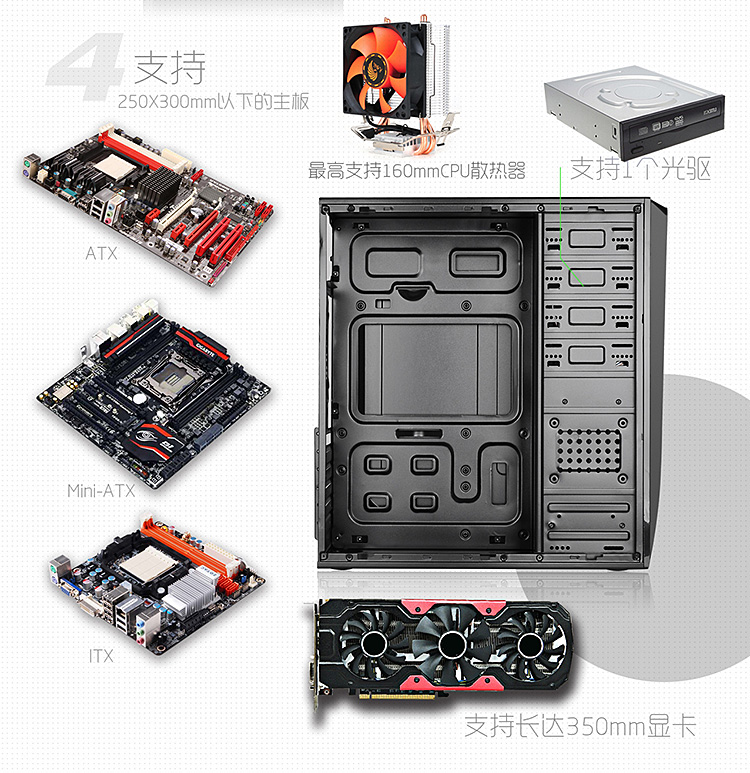 4 支持
250X300mm以下的主板

最高支持160mmCPU散热器

支持1个光驱

ATX

Mini-ATX

ITX

支持长达350mm显卡